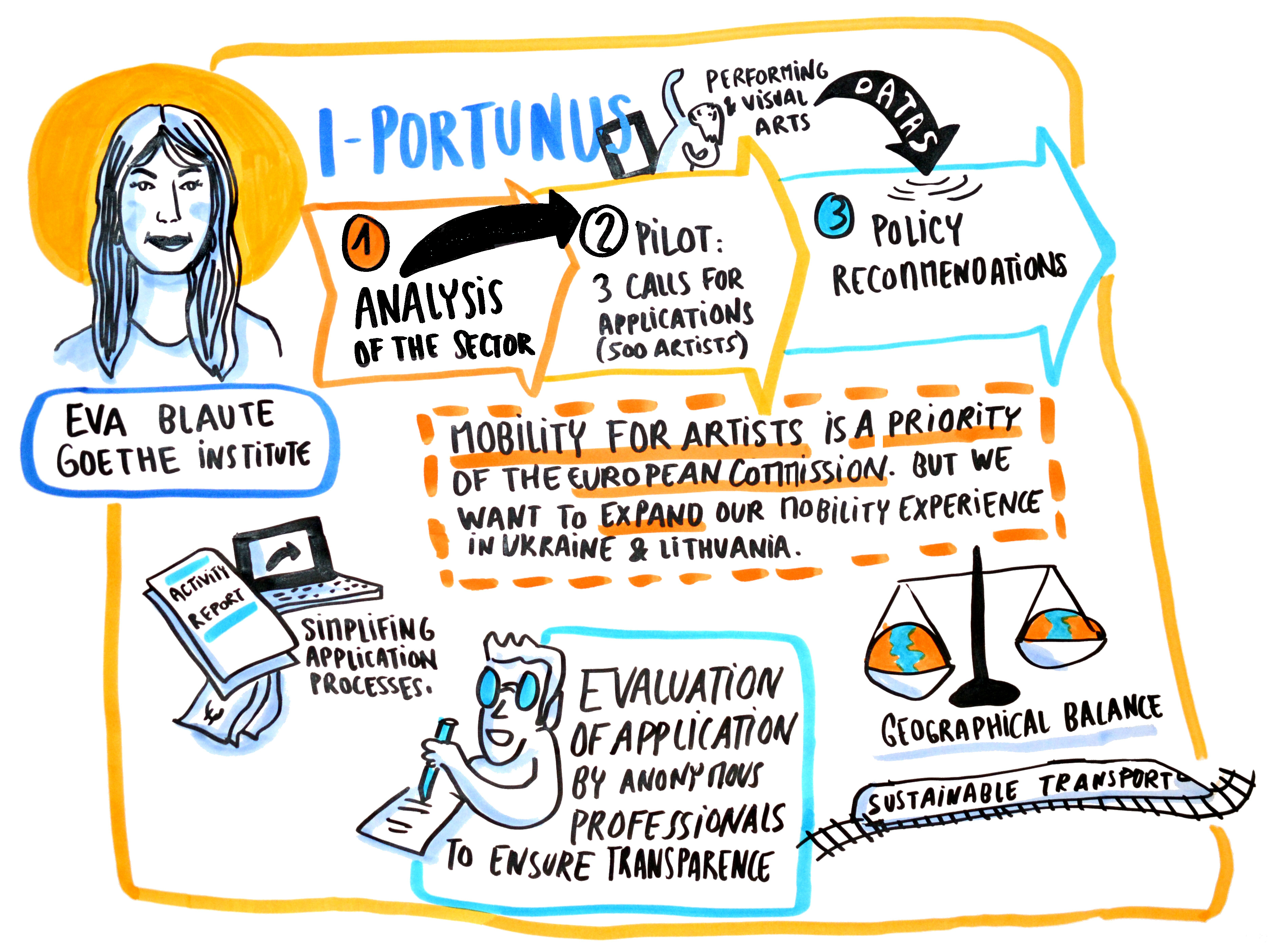 I-PORTUNUS

PERFORMING & VISUAL ARTS

DATAS

1 ANALYSIS OF THE SECTOR

2 PILOT: 3 CALLS FOR APPLICATIONS (500 ARTISTS)

3 POLICY RECOMMENDATIONS

EVA BLAUTE
GOETHE INSTITUTE

MOBILITY FOR ARTISTS IS A PRIORITY OF THE EUROPEAN COMMISSION. BUT WE WANT TO EXPAND OUR MOBILITY EXPERIENCE IN UKRAINE & LITHUANIA.

ACTIVITY REPORT

€

SIMPLIFING APPLICATION PROCESSES.

EVALUATION OF APPLICATION BY ANONYMOUS PROFESSIONALS TO ENSURE TRANSPARENCE

GEOGRAPHICAL BALANCE

SUSTAINABLE TRANSPORT