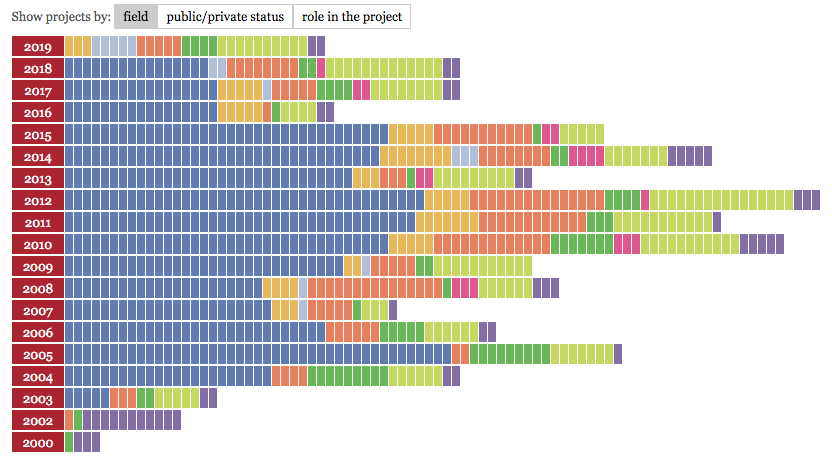 Show projects by: field public/private status role in the project

2019
2018
2017
2016
2015
2014
2013
2012
2011
2010
2009
2008
2007
2006
2005
2004
2003
2002
2000